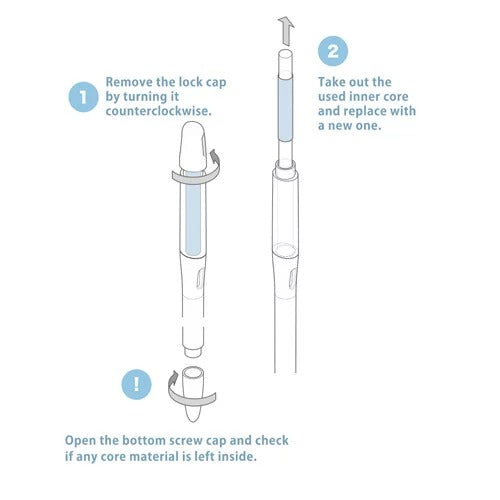 1
Remove the lock cap by turning it counterclockwise.

2
Take out the used inner core and replace with a new one.

!
Open the bottom screw cap and check if any core material is left inside.